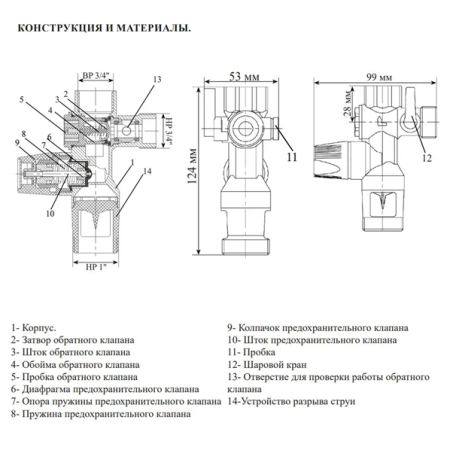 КОНСТРУКЦИЯ И МАТЕРИАЛЫ.

ВР 3/4"
13
2
3
5
4
НР 3/4"
8
6
9
7
1
14
10
НР 1"

53 мм
124 мм
11

99 мм
28 мм
12

1- Корпус.
2- Затвор обратного клапана
3- Шток обратного клапана
4- Обойма обратного клапана
5- Пробка обратного клапана
6- Диафрагма предохранительного клапана
7- Опора пружины предохранительного клапана
8- Пружина предохранительного клапана

9- Колпачок предохранительного клапана
10- Шток предохранительного клапана
11- Пробка
12- Шаровой кран
13- Отверстие для проверки работы обратного клапана
14-Устройство разрыва струи